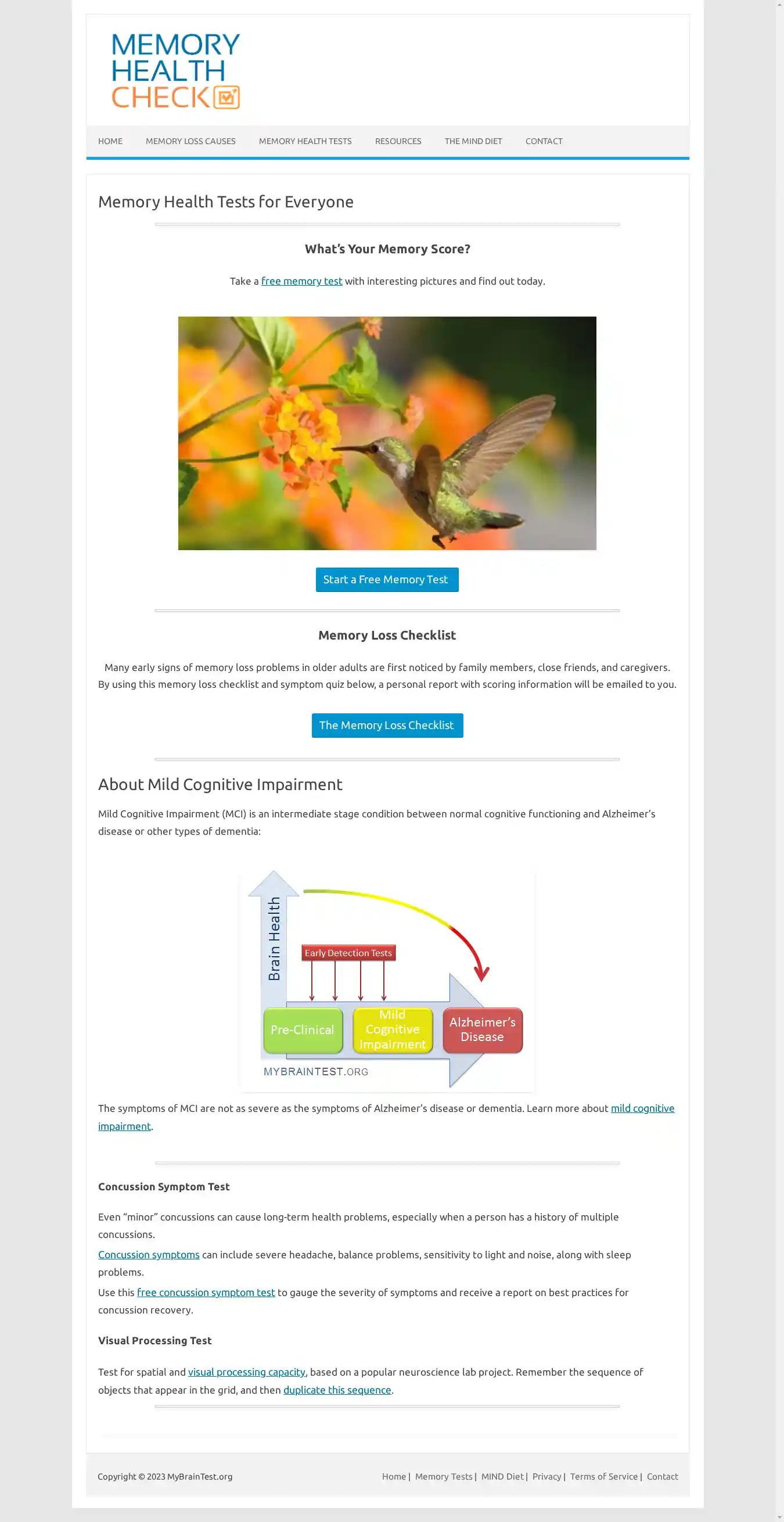 MEMORY
HEALTH
CHECK

HOME MEMORY LOSS CAUSES MEMORY HEALTH TESTS RESOURCES THE MIND DIET CONTACT

Memory Health Tests for Everyone

What's Your Memory Score?

Take a free memory test with interesting pictures and find out today.

Start a Free Memory Test

Memory Loss Checklist

Many early signs of memory loss problems in older adults are first noticed by family members, close friends, and caregivers. By using this memory loss checklist and symptom quiz below, a personal report with scoring information will be emailed to you.

The Memory Loss Checklist

About Mild Cognitive Impairment

Mild Cognitive Impairment (MCI) is an intermediate stage condition between normal cognitive functioning and Alzheimer's disease or other types of dementia:

Brain Health
Early Detection Tests
Pre-Clinical
Mild Cognitive Impairment
Alzheimer's Disease
MYBRAINTEST.ORG

The symptoms of MCI are not as severe as the symptoms of Alzheimer's disease or dementia. Learn more about mild cognitive impairment.

Concussion Symptom Test

Even "minor" concussions can cause long-term health problems, especially when a person has a history of multiple concussions.

Concussion symptoms can include severe headache, balance problems, sensitivity to light and noise, along with sleep problems.

Use this free concussion symptom test to gauge the severity of symptoms and receive a report on best practices for concussion recovery.

Visual Processing Test

Test for spatial and visual processing capacity, based on a popular neuroscience lab project. Remember the sequence of objects that appear in the grid, and then duplicate this sequence.

Copyright © 2023 MyBrainTest.org

Home | Memory Tests | MIND Diet | Privacy | Terms of Service | Contact