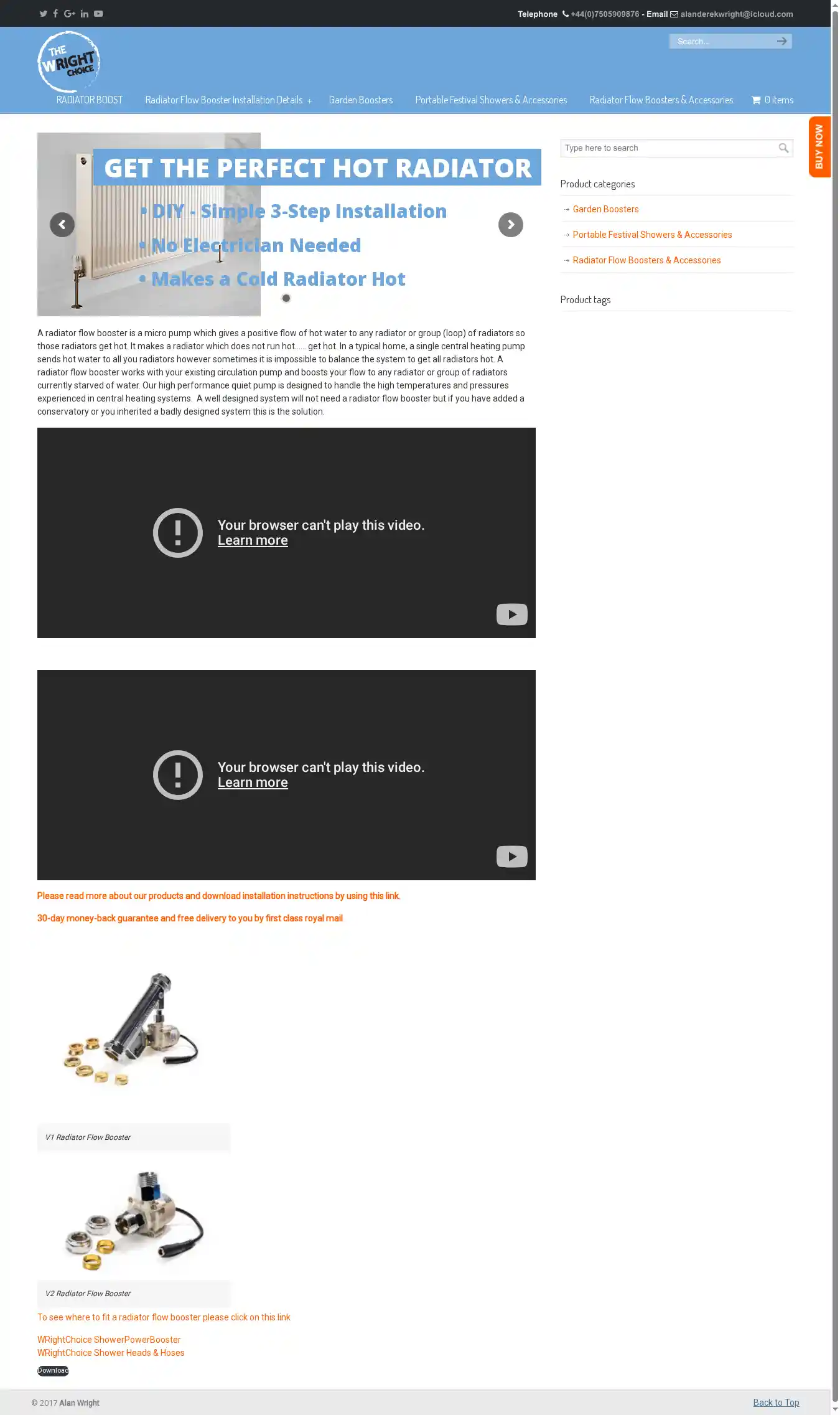 Telephone +44(0)7505909876 - Email alanderekwright@icloud.com

THE WRIGHT CHOICE

Search...

RADIATOR BOOST Radiator Flow Booster Installation Details + Garden Boosters Portable Festival Showers & Accessories Radiator Flow Boosters & Accessories 0 items

BUY NOW

GET THE PERFECT HOT RADIATOR

• DIY - Simple 3-Step Installation
• No Electrician Needed
• Makes a Cold Radiator Hot

A radiator flow booster is a micro pump which gives a positive flow of hot water to any radiator or group (loop) of radiators so those radiators get hot. It makes a radiator which does not run hot...... get hot. In a typical home, a single central heating pump sends hot water to all you radiators however sometimes it is impossible to balance the system to get all radiators hot. A radiator flow booster works with your existing circulation pump and boosts your flow to any radiator or group of radiators currently starved of water. Our high performance quiet pump is designed to handle the high temperatures and pressures experienced in central heating systems. A well designed system will not need a radiator flow booster but if you have added a conservatory or you inherited a badly designed system this is the solution.

Your browser can't play this video.
Learn more

Your browser can't play this video.
Learn more

Please read more about our products and download installation instructions by using this link.

30-day money-back guarantee and free delivery to you by first class royal mail

V1 Radiator Flow Booster

V2 Radiator Flow Booster

To see where to fit a radiator flow booster please click on this link

WRightChoice ShowerPowerBooster
WRightChoice Shower Heads & Hoses

Download

Type here to search

Product categories

Garden Boosters
Portable Festival Showers & Accessories
Radiator Flow Boosters & Accessories

Product tags

© 2017 Alan Wright

Back to Top