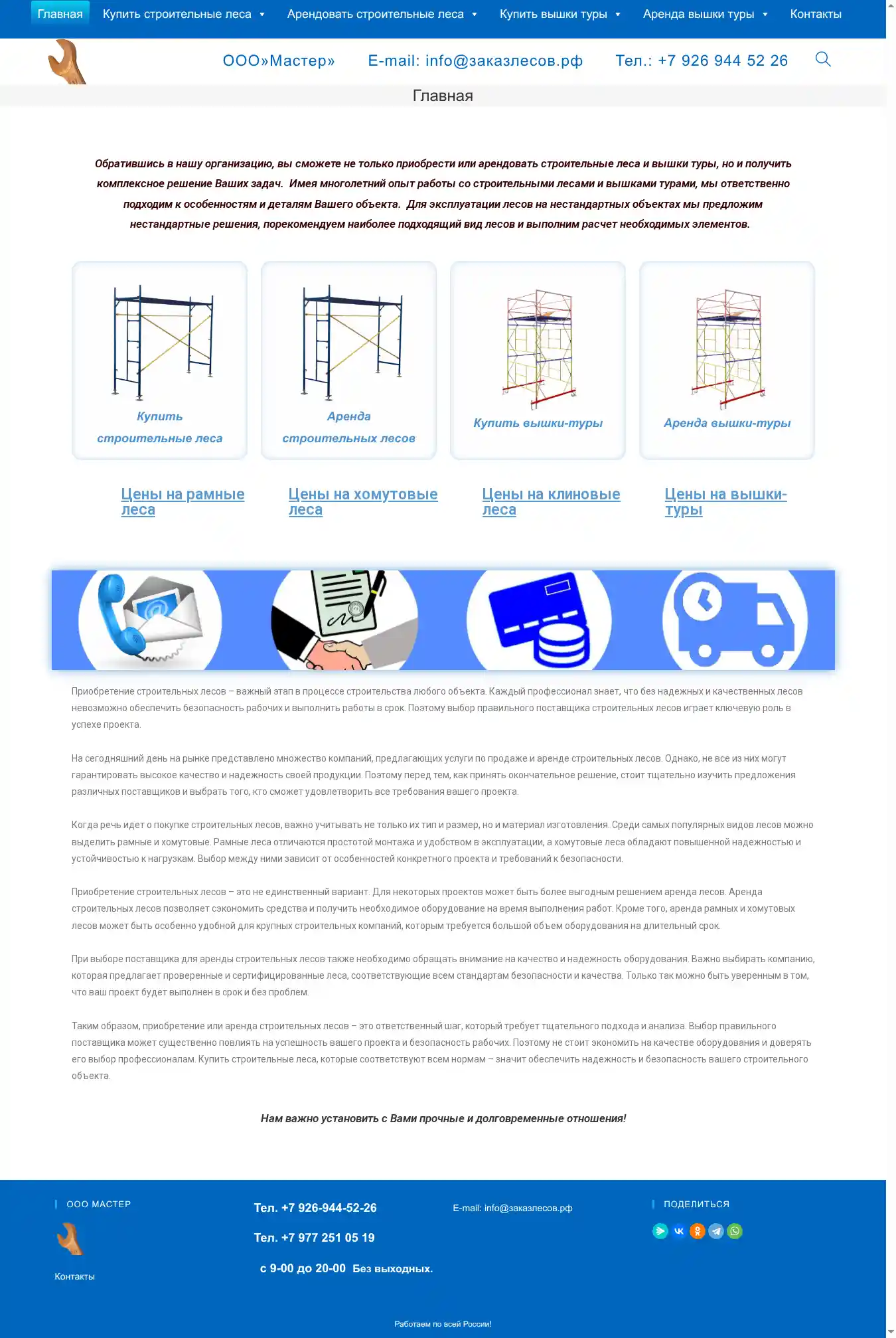 Главная Купить строительные леса Арендовать строительные леса Купить вышки туры Аренда вышки туры Контакты

ООО»Мастер» E-mail: info@заказлесов.рф Тел.: +7 926 944 52 26

Главная

Обратившись в нашу организацию, вы сможете не только приобрести или арендовать строительные леса и вышки туры, но и получить комплексное решение Ваших задач. Имея многолетний опыт работы со строительными лесами и вышками турами, мы ответственно подходим к особенностям и деталям Вашего объекта. Для эксплуатации лесов на нестандартных объектах мы предложим нестандартные решения, порекомендуем наиболее подходящий вид лесов и выполним расчет необходимых элементов.

Купить строительные леса

Аренда строительных лесов

Купить вышки-туры

Аренда вышки-туры

Цены на рамные леса

Цены на хомутовые леса

Цены на клиновые леса

Цены на вышки-туры

Приобретение строительных лесов – важный этап в процессе строительства любого объекта. Каждый профессионал знает, что без надежных и качественных лесов невозможно обеспечить безопасность рабочих и выполнить работы в срок. Поэтому выбор правильного поставщика строительных лесов играет ключевую роль в успехе проекта.

На сегодняшний день на рынке представлено множество компаний, предлагающих услуги по продаже и аренде строительных лесов. Однако, не все из них могут гарантировать высокое качество и надежность своей продукции. Поэтому перед тем, как принять окончательное решение, стоит тщательно изучить предложения различных поставщиков и выбрать того, кто сможет удовлетворить все требования вашего проекта.

Когда речь идет о покупке строительных лесов, важно учитывать не только их тип и размер, но и материал изготовления. Среди самых популярных видов лесов можно выделить рамные и хомутовые. Рамные леса отличаются простотой монтажа и удобством в эксплуатации, а хомутовые леса обладают повышенной надежностью и устойчивостью к нагрузкам. Выбор между ними зависит от особенностей конкретного проекта и требований к безопасности.

Приобретение строительных лесов – это не единственный вариант. Для некоторых проектов может быть более выгодным решением аренда лесов. Аренда строительных лесов позволяет сэкономить средства и получить необходимое оборудование на время выполнения работ. Кроме того, аренда рамных и хомутовых лесов может быть особенно удобной для крупных строительных компаний, которым требуется большой объем оборудования на длительный срок.

При выборе поставщика для аренды строительных лесов также необходимо обращать внимание на качество и надежность оборудования. Важно выбирать компанию, которая предлагает проверенные и сертифицированные леса, соответствующие всем стандартам безопасности и качества. Только так можно быть уверенным в том, что ваш проект будет выполнен в срок и без проблем.

Таким образом, приобретение или аренда строительных лесов – это ответственный шаг, который требует тщательного подхода и анализа. Выбор правильного поставщика может существенно повлиять на успешность вашего проекта и безопасность рабочих. Поэтому не стоит экономить на качестве оборудования и доверять его выбор профессионалам. Купить строительные леса, которые соответствуют всем нормам – значит обеспечить надежность и безопасность вашего строительного объекта.

Нам важно установить с Вами прочные и долговременные отношения!

ООО МАСТЕР

Контакты

Тел. +7 926-944-52-26

Тел. +7 977 251 05 19

с 9-00 до 20-00 Без выходных.

E-mail: info@заказлесов.рф

ПОДЕЛИТЬСЯ

Работаем по всей России!