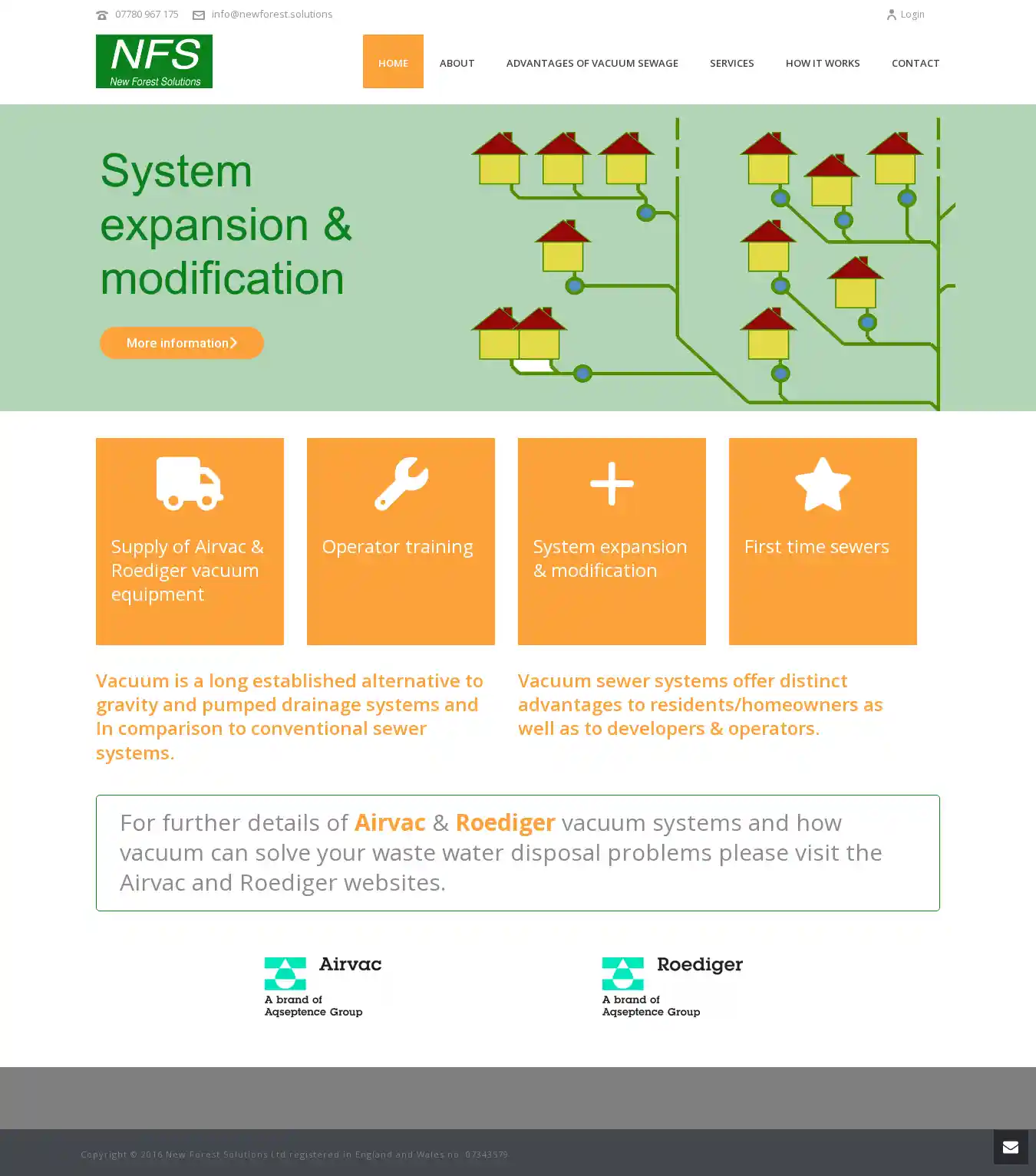 07780 967 175 info@newforest.solutions

Login

NFS
New Forest Solutions

HOME ABOUT ADVANTAGES OF VACUUM SEWAGE SERVICES HOW IT WORKS CONTACT

System expansion & modification

More information

Supply of Airvac & Roediger vacuum equipment

Operator training

System expansion & modification

First time sewers

Vacuum is a long established alternative to gravity and pumped drainage systems and In comparison to conventional sewer systems.

Vacuum sewer systems offer distinct advantages to residents/homeowners as well as to developers & operators.

For further details of Airvac & Roediger vacuum systems and how vacuum can solve your waste water disposal problems please visit the Airvac and Roediger websites.

Airvac
A brand of Aqseptence Group

Roediger
A brand of Aqseptence Group

Copyright © 2016 New Forest Solutions Ltd registered in England and Wales no. 07343579