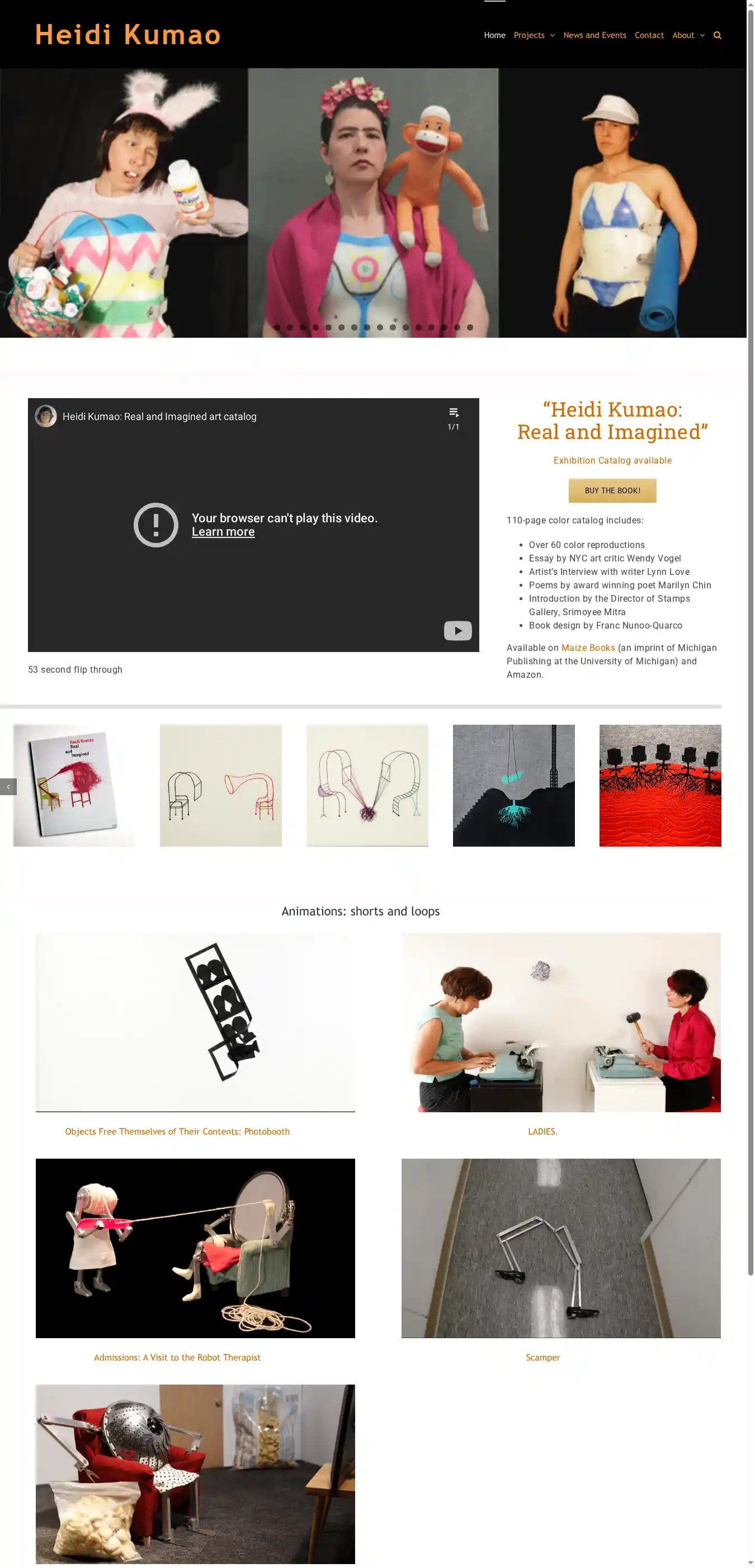 Heidi Kumao

Home Projects News and Events Contact About

Heidi Kumao: Real and Imagined art catalog

1/1

Your browser can't play this video.
Learn more

53 second flip through

"Heidi Kumao: Real and Imagined"

Exhibition Catalog available

BUY THE BOOK!

110-page color catalog includes:

- Over 60 color reproductions
- Essay by NYC art critic Wendy Vogel
- Artist's Interview with writer Lynn Love
- Poems by award winning poet Marilyn Chin
- Introduction by the Director of Stamps Gallery, Srimoyee Mitra
- Book design by Franc Nunoo-Quarco

Available on Maize Books (an imprint of Michigan Publishing at the University of Michigan) and Amazon.

Heidi Kumao Real and Imagined

Animations: shorts and loops

Objects Free Themselves of Their Contents: Photobooth

LADIES.

Admissions: A Visit to the Robot Therapist

Scamper